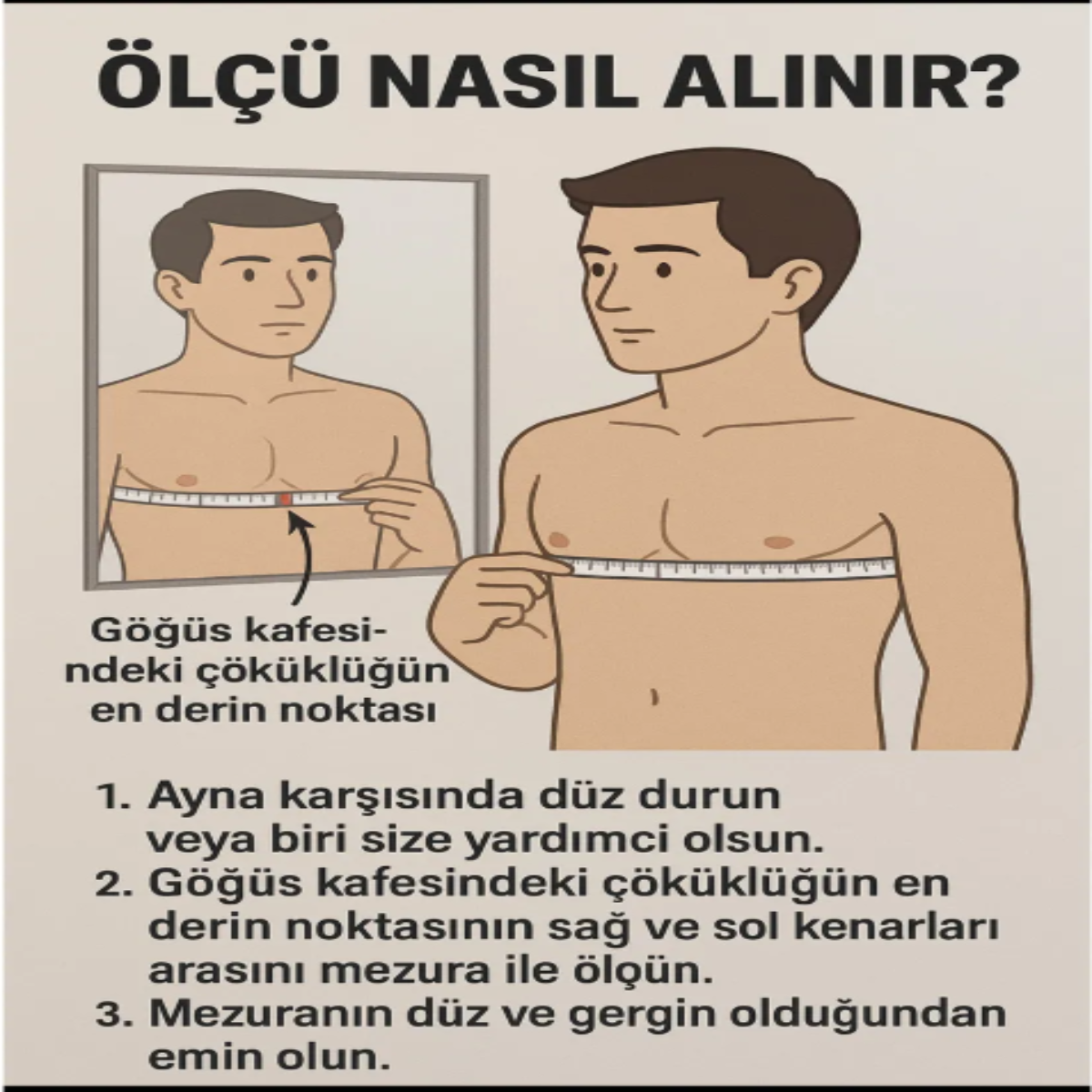 ÖLÇÜ NASIL ALINIR?

Göğüs kafesindeki çöküklüğün en derin noktası

1. Ayna karşısında düz durun veya biri size yardımci olsun.
2. Göğüs kafesindeki çöküklüğün en derin noktasının sağ ve sol kenarları arasını mezura ile ölçün.
3. Mezuranın düz ve gergin olduğundan emin olun.