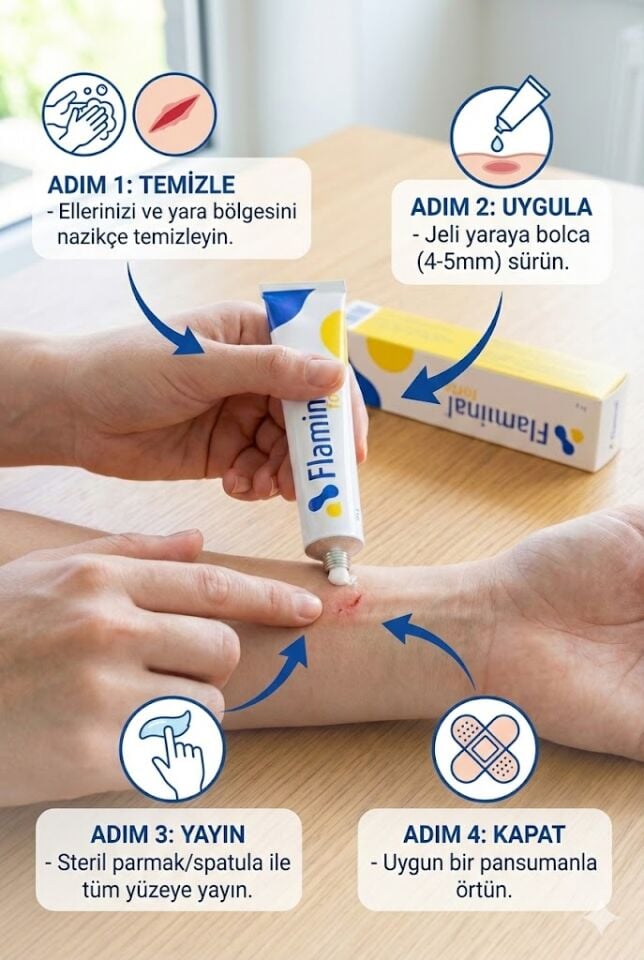 ADIM 1: TEMİZLE
- Ellerinizi ve yara bölgesini nazikçe temizleyin.

ADIM 2: UYGULA
- Jeli yaraya bolca (4-5mm) sürün.

Flamin

Flaminal

ADIM 3: YAYIN
- Steril parmak/spatula ile tüm yüzeye yayın.

ADIM 4: KAPAT
- Uygun bir pansumanla örtün.